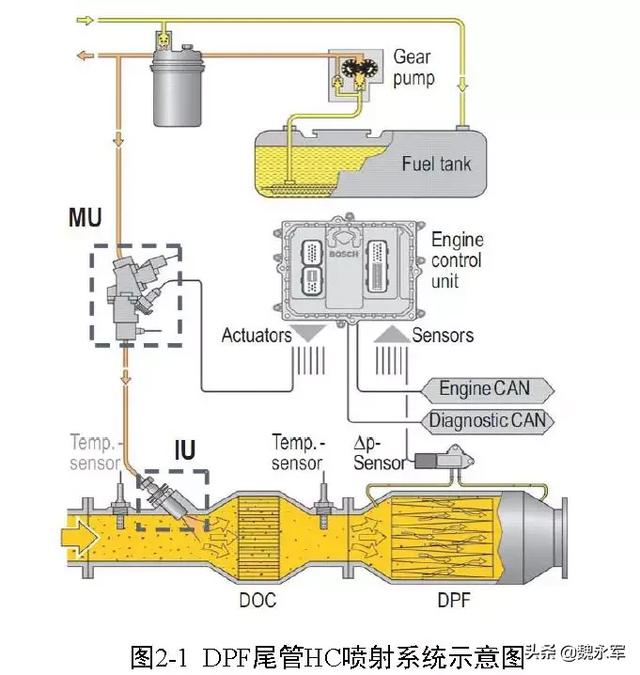 Gear pump

Fuel tank

MU

BOSCH

Engine control unit

Actuators

Sensors

Engine CAN

Diagnostic CAN

Temp.-sensor

IU

Temp.-sensor

Δp-Sensor

DOC

DPF

图2-1 DPF尾管HC喷射系统示意图

头条 @魏永军