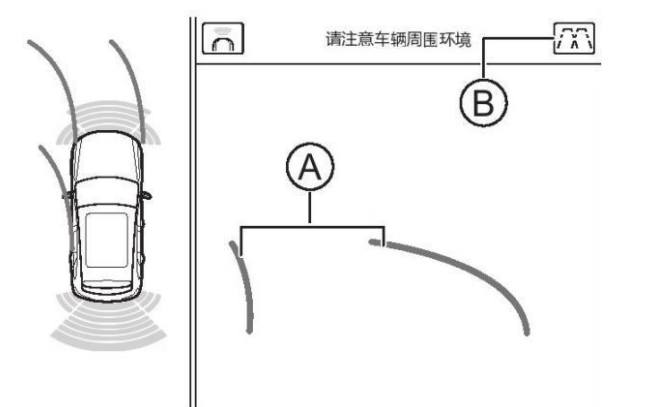 请注意车辆周围环境

B

A