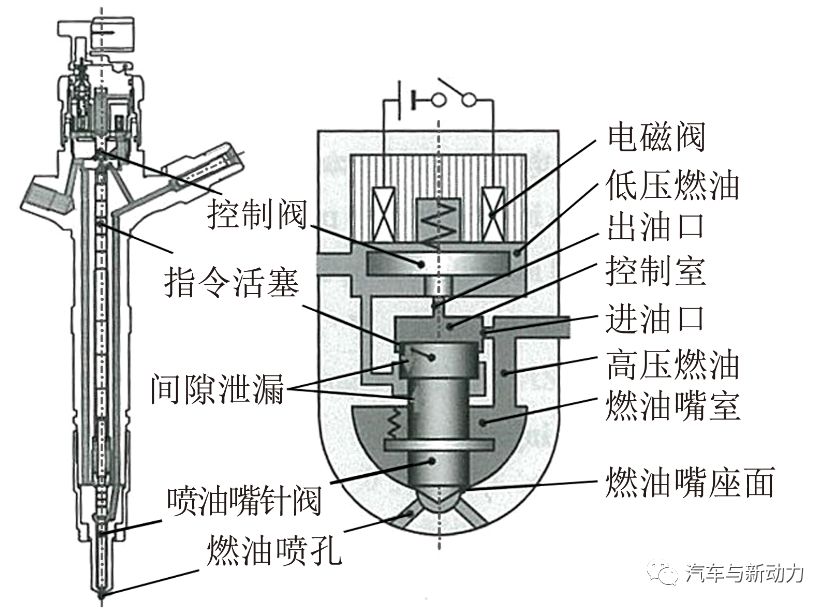 控制阀
指令活塞
间隙泄漏
喷油嘴针阀
燃油喷孔
电磁阀
低压燃油
出油口
控制室
进油口
高压燃油
燃油嘴室
燃油嘴座面
汽车与新动力