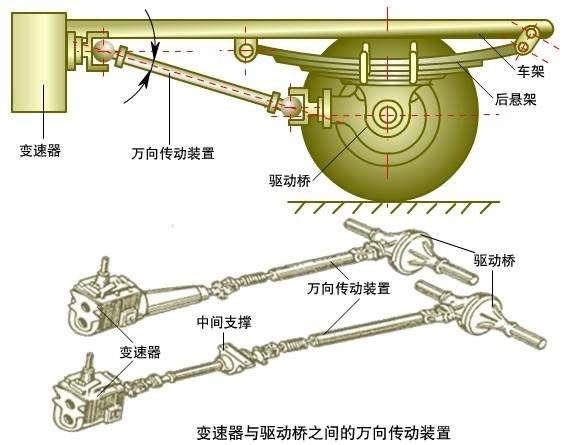 车架

后悬架

变速器

万向传动装置

驱动桥

驱动桥

万向传动装置

中间支撑

变速器

变速器与驱动桥之间的万向传动装置