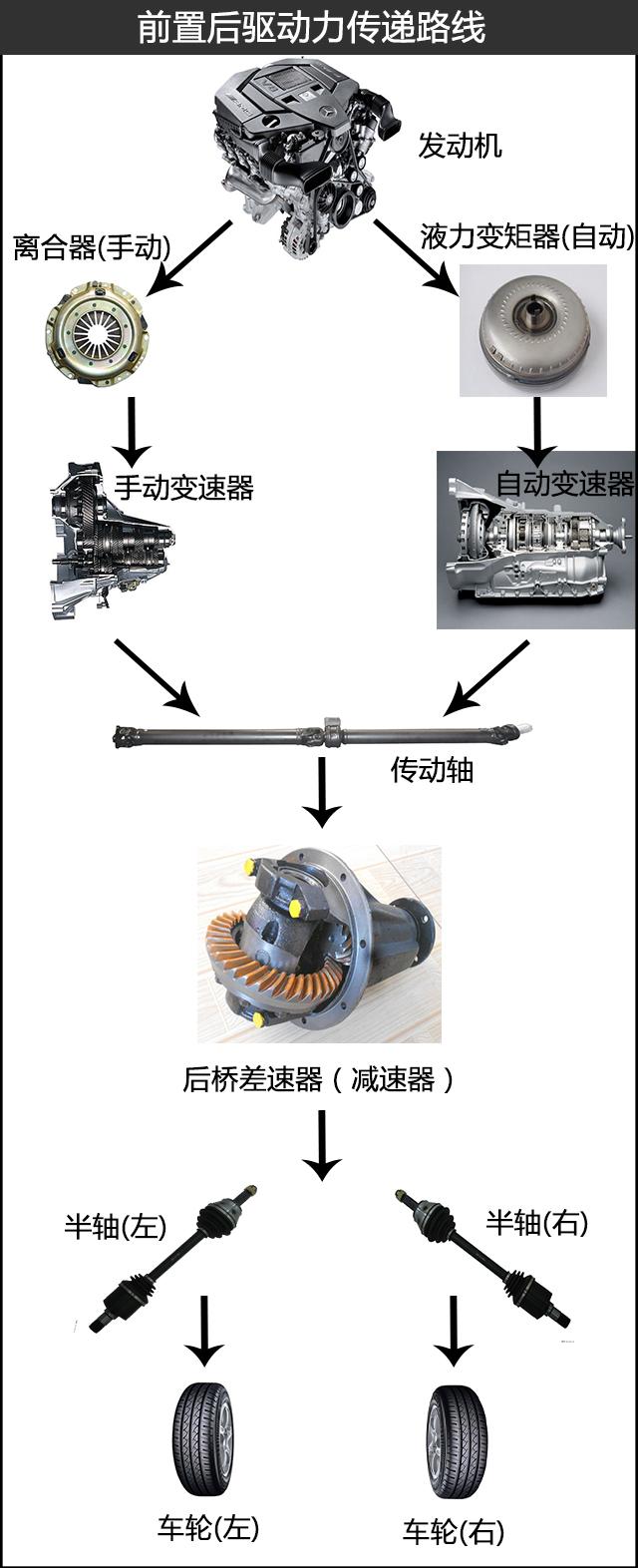 前置后驱动力传递路线

发动机

离合器(手动)

液力变矩器(自动)

手动变速器

自动变速器

传动轴

后桥差速器（减速器）

半轴(左)

半轴(右)

车轮(左)

车轮(右)