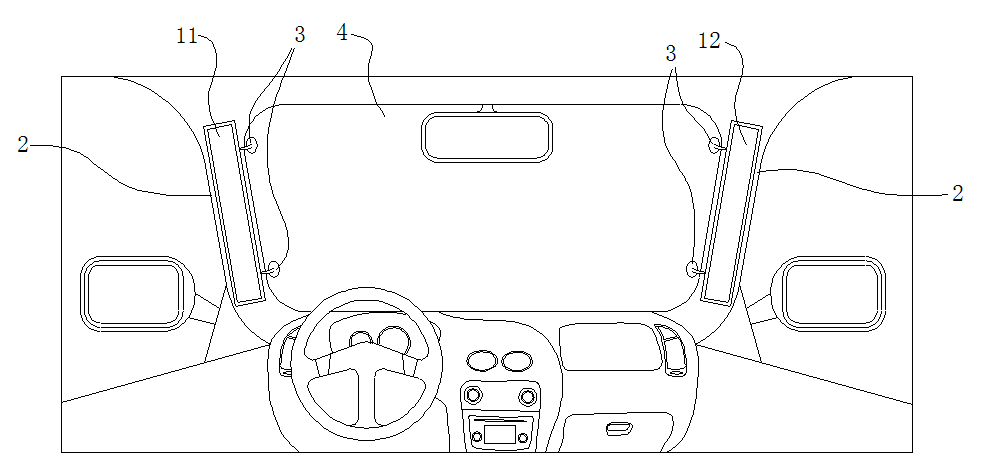 11
3
4
3
12
2
2