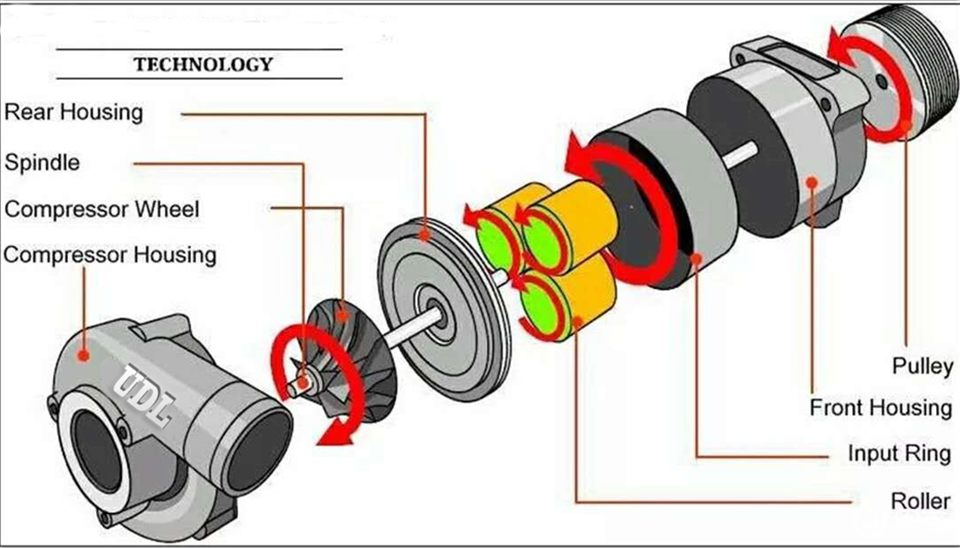 TECHNOLOGY

Rear Housing

Spindle

Compressor Wheel

Compressor Housing

UDL

Pulley

Front Housing

Input Ring

Roller