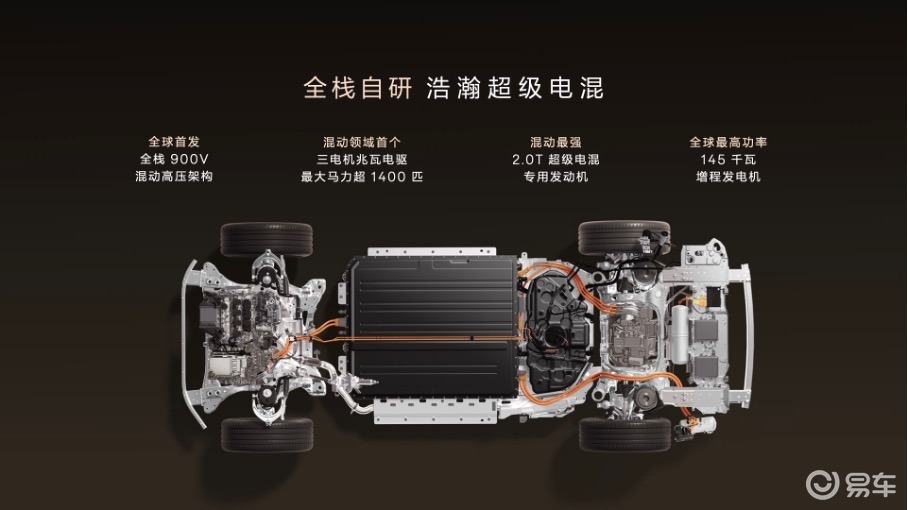 全栈自研 浩瀚超级电混

全球首发
全栈 900V
混动高压架构

混动领域首个
三电机兆瓦电驱
最大马力超 1400 匹

混动最强
2.0T 超级电混
专用发动机

全球最高功率
145 千瓦
增程发电机

易车