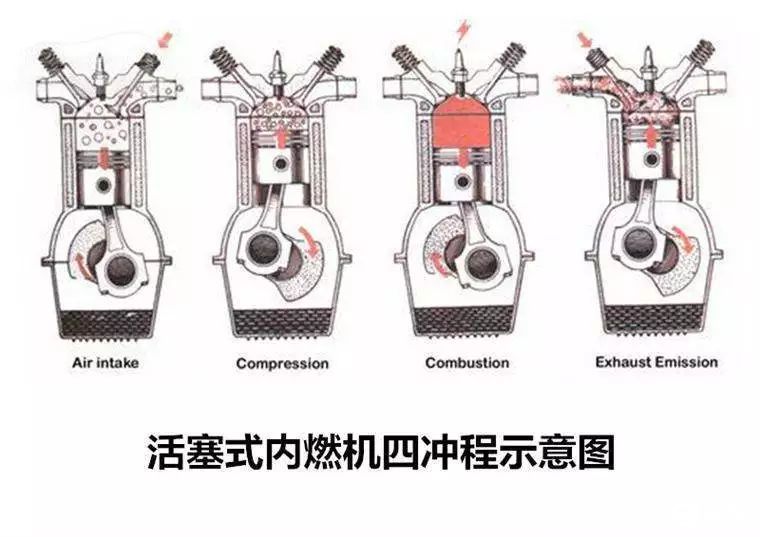 Air intake

Compression

Combustion

Exhaust Emission

活塞式内燃机四冲程示意图