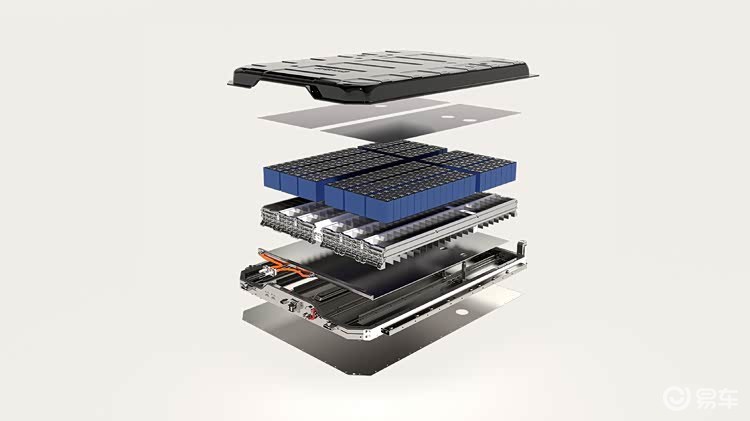 易车