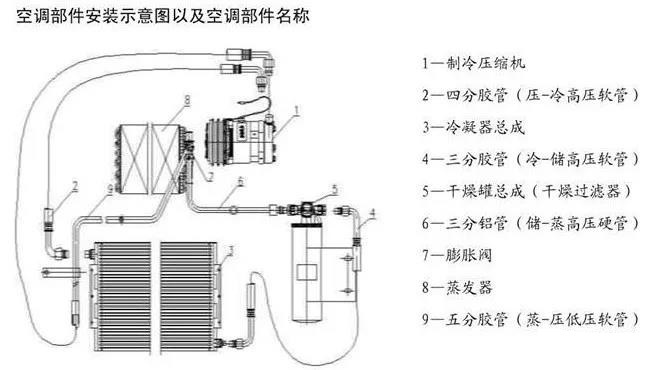 空调部件安装示意图以及空调部件名称

8

1

2

9

2

6

5

4

3

1—制冷压缩机

2—四分胶管（压-冷高压软管）

3—冷凝器总成

4—三分胶管（冷-储高压软管）

5—干燥罐总成（干燥过滤器）

6—三分铝管（储-蒸高压硬管）

7—膨胀阀

8—蒸发器

9—五分胶管（蒸-压低压软管）