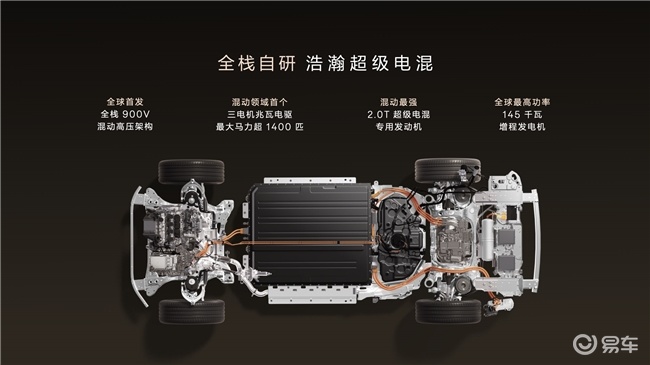 全栈自研 浩瀚超级电混

全球首发
全栈 900V
混动高压架构

混动领域首个
三电机兆瓦电驱
最大马力超 1400 匹

混动最强
2.0T 超级电混
专用发动机

全球最高功率
145 千瓦
增程发电机

易车