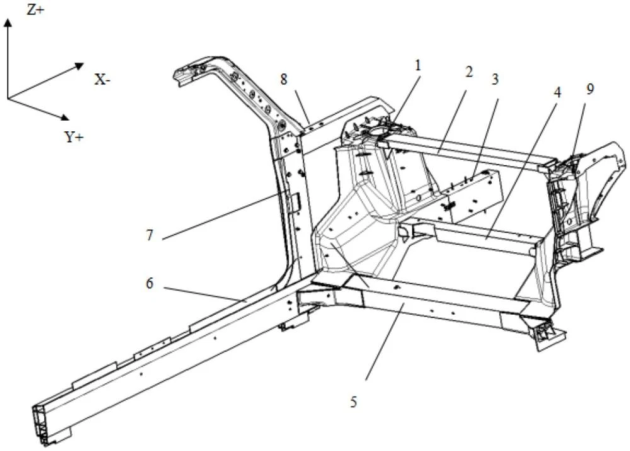 Z+
X-
Y+
8
1
2
3
4
9
7
6
5