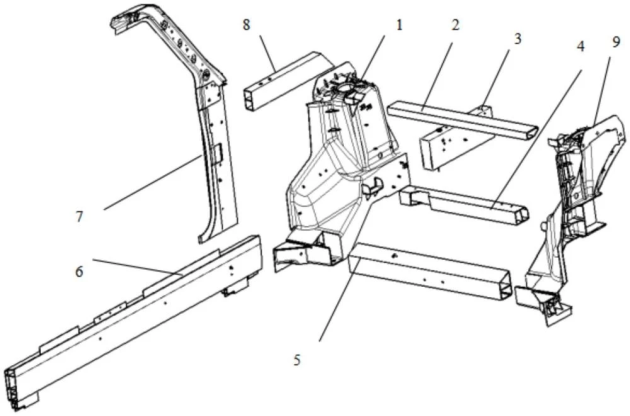 8
1
2
3
4
9
7
6
5