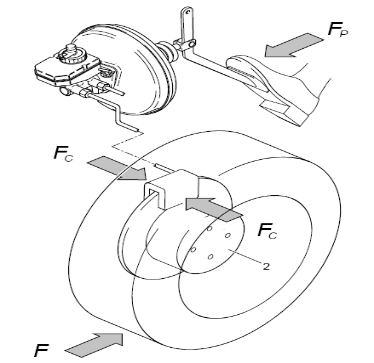 $F_P$

$F_C$

$F_C$

2

$F$