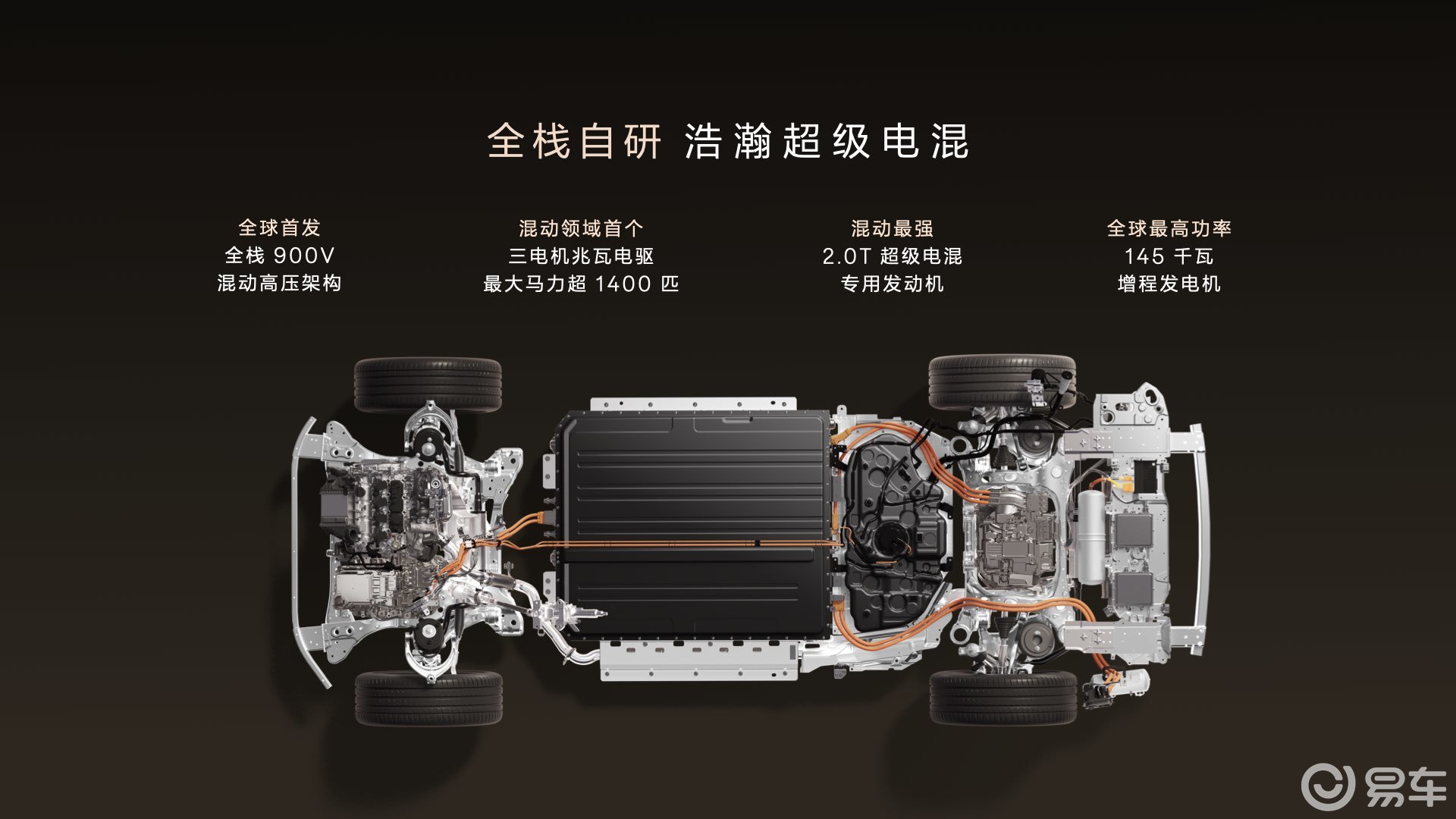 全栈自研 浩瀚超级电混

全球首发
全栈 900V
混动高压架构

混动领域首个
三电机兆瓦电驱
最大马力超 1400 匹

混动最强
2.0T 超级电混
专用发动机

全球最高功率
145 千瓦
增程发电机

易车