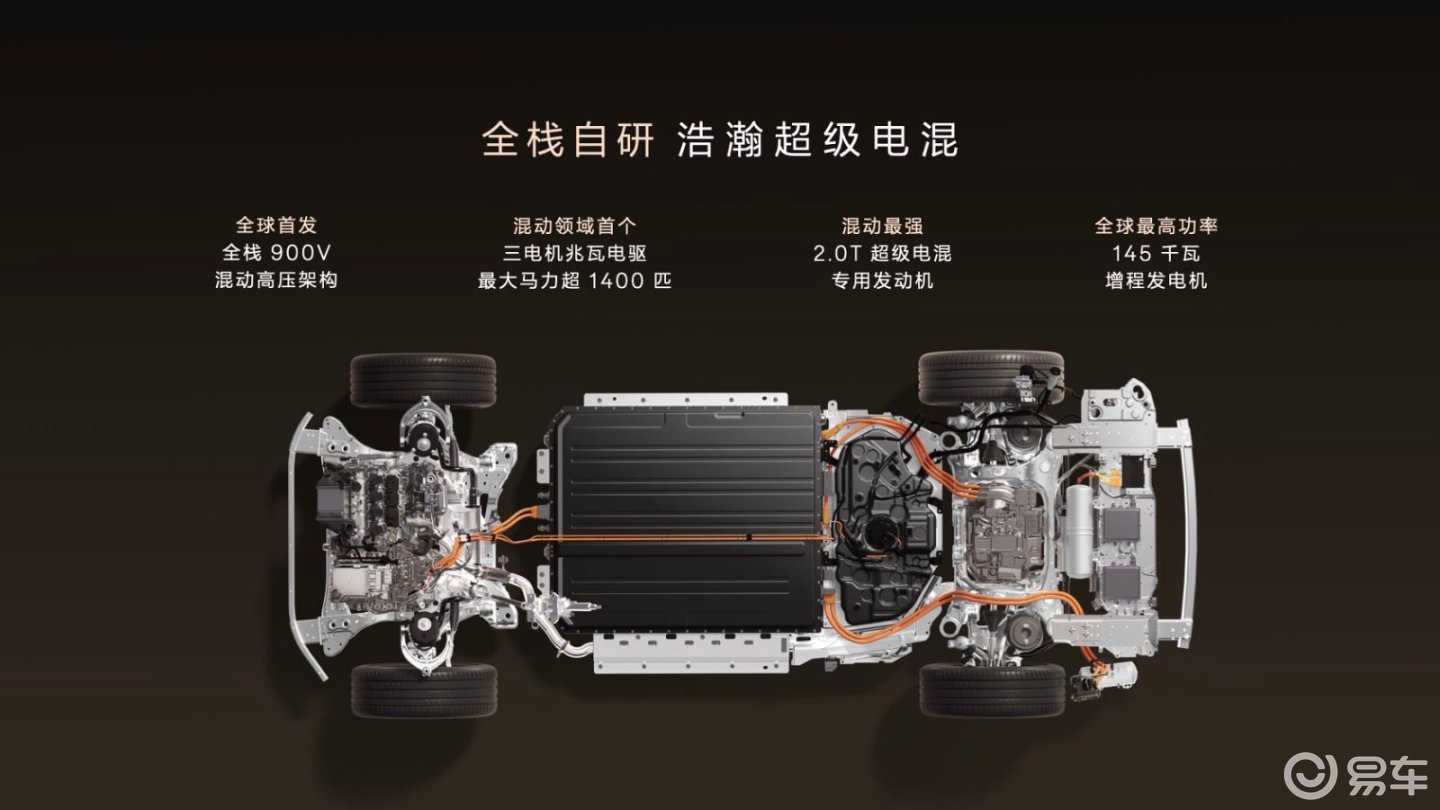 全栈自研 浩瀚超级电混

全球首发
全栈 900V
混动高压架构

混动领域首个
三电机兆瓦电驱
最大马力超 1400 匹

混动最强
2.0T 超级电混
专用发动机

全球最高功率
145 千瓦
增程发电机

易车