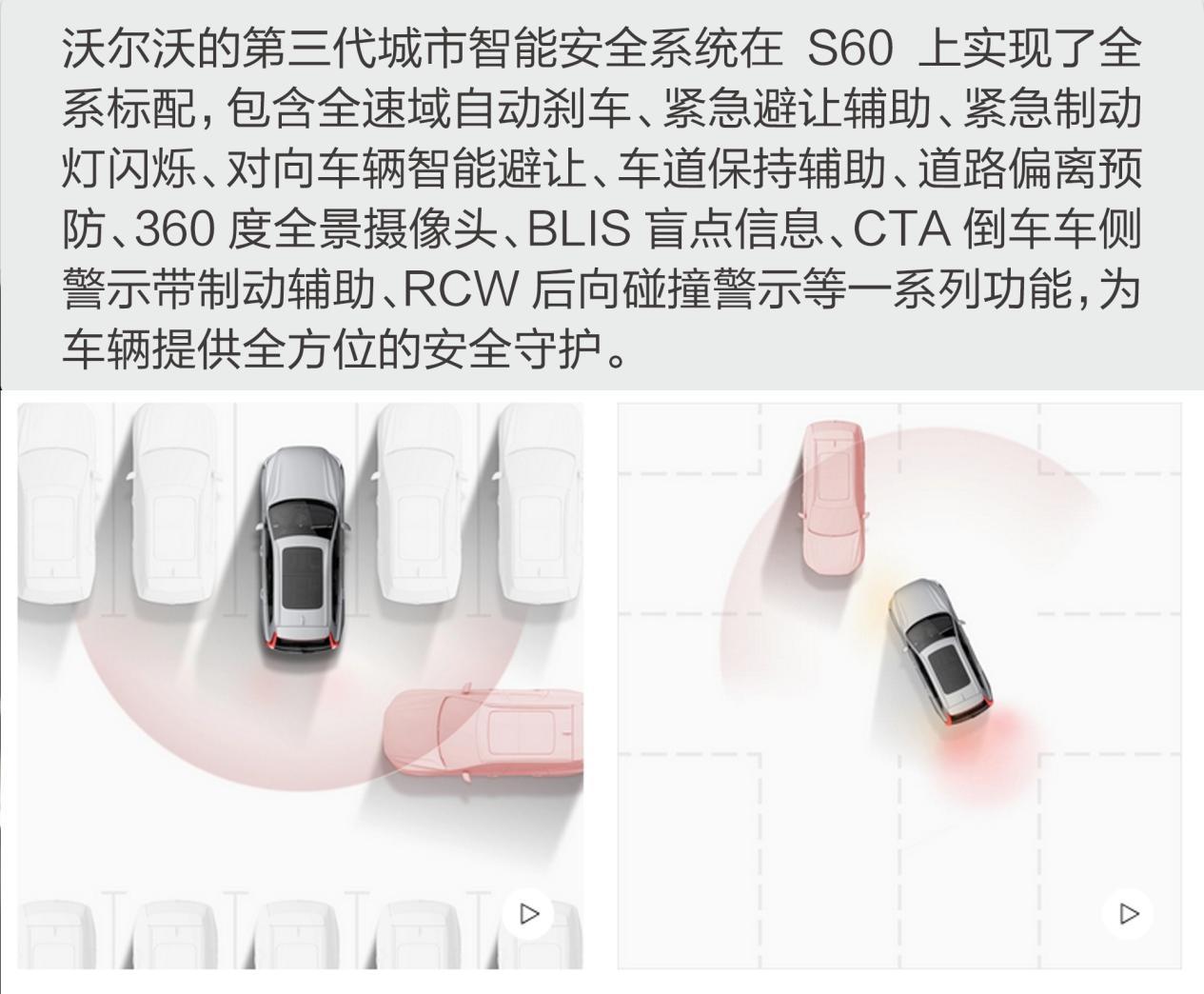 沃尔沃的第三代城市智能安全系统在 S60 上实现了全系标配，包含全速域自动刹车、紧急避让辅助、紧急制动灯闪烁、对向车辆智能避让、车道保持辅助、道路偏离预防、360 度全景摄像头、BLIS 盲点信息、CTA 倒车车侧警示带制动辅助、RCW 后向碰撞警示等一系列功能，为车辆提供全方位的安全守护。