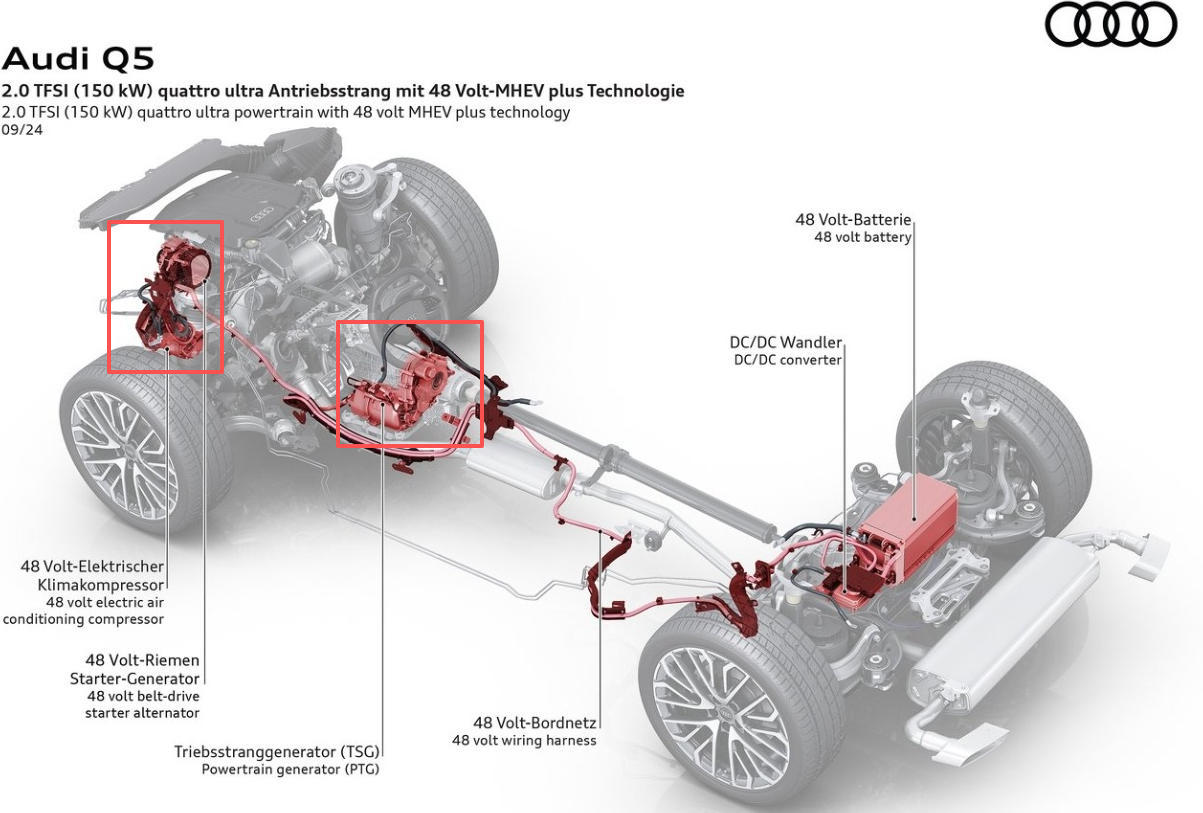 Audi Q5
2.0 TFSI (150 kW) quattro ultra Antriebsstrang mit 48 Volt-MHEV plus Technologie
2.0 TFSI (150 kW) quattro ultra powertrain with 48 volt MHEV plus technology
09/24

48 Volt-Batterie
48 volt battery

DC/DC Wandler
DC/DC converter

48 Volt-Elektrischer Klimakompressor
48 volt electric air conditioning compressor

48 Volt-Riemen Starter-Generator
48 volt belt-drive starter alternator

Triebsstranggenerator (TSG)
Powertrain generator (PTG)

48 Volt-Bordnetz
48 volt wiring harness