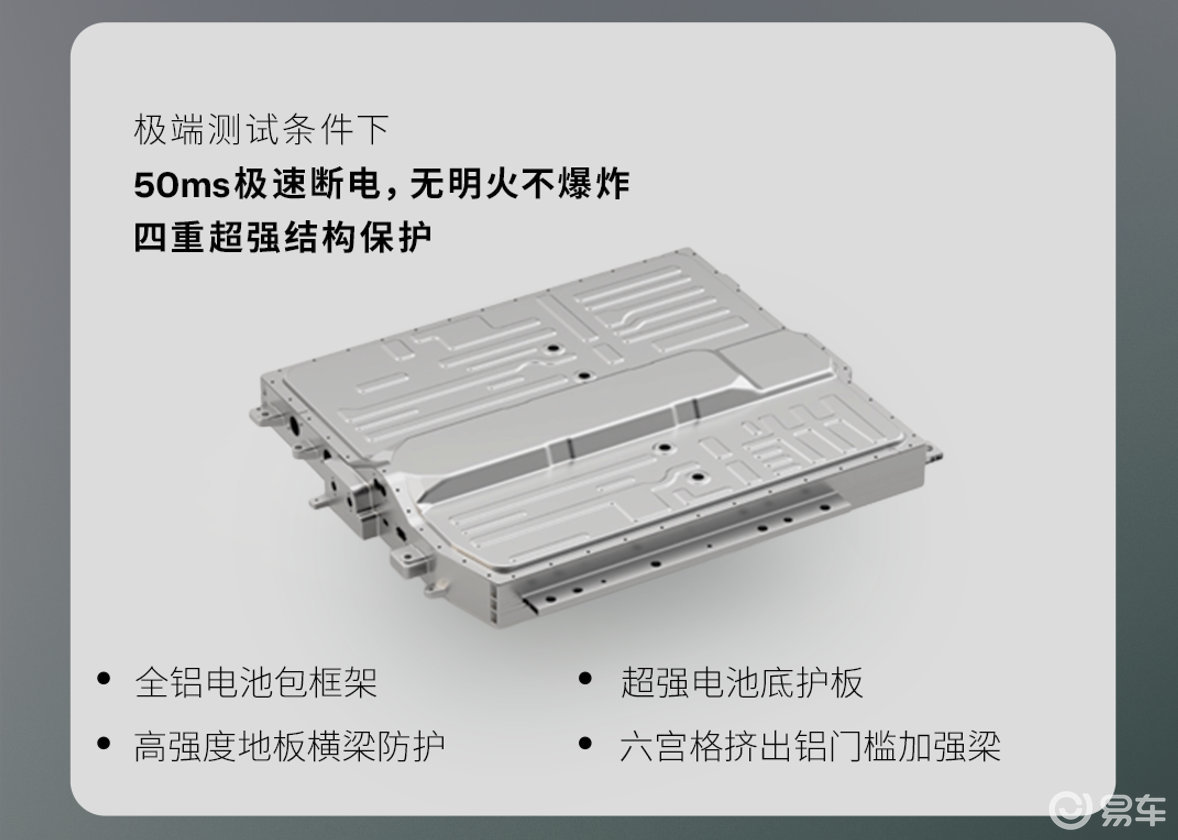 极端测试条件下
50ms极速断电，无明火不爆炸
四重超强结构保护

• 全铝电池包框架
• 高强度地板横梁防护

• 超强电池底护板
• 六宫格挤出铝门槛加强梁

易车