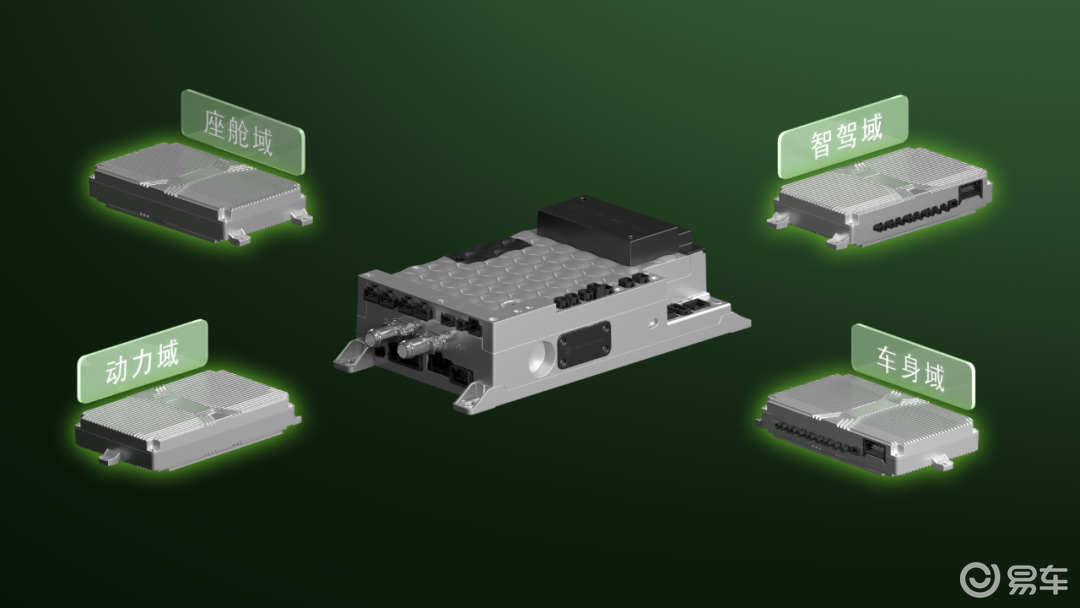 座舱域

智驾域

动力域

车身域

易车