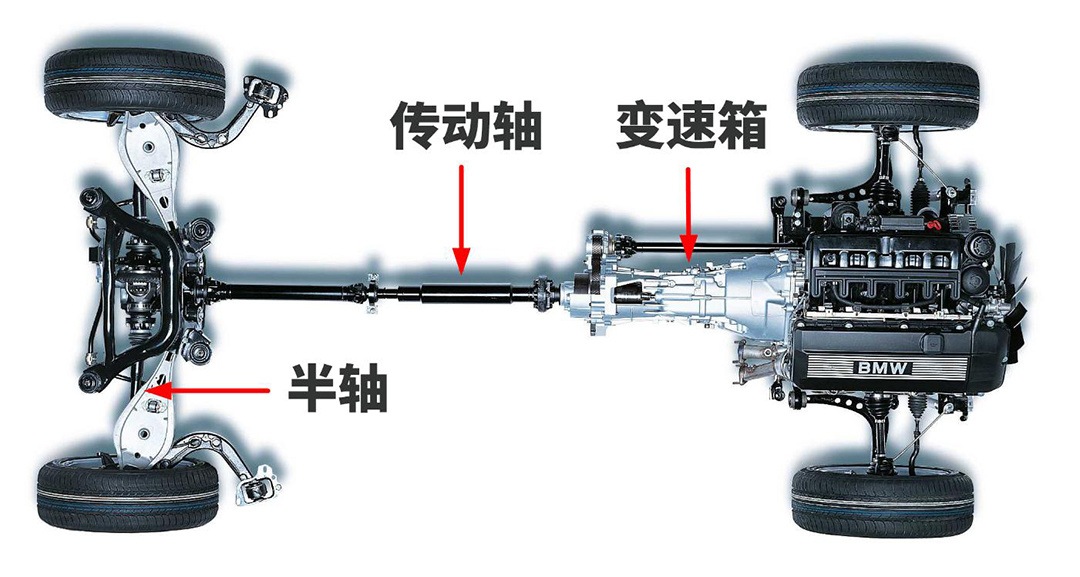 传动轴

变速箱

半轴

BMW