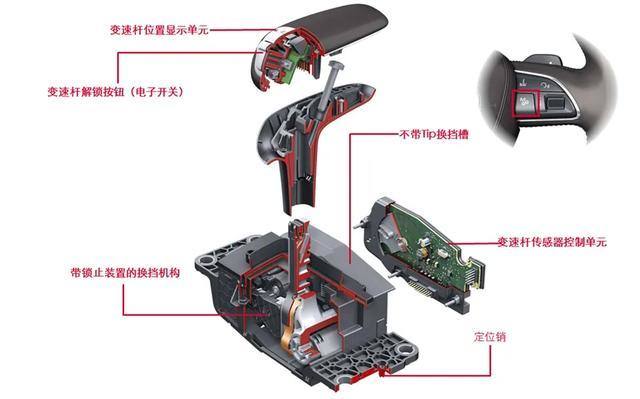 变速杆位置显示单元

变速杆解锁按钮（电子开关）

不带Tip换挡槽

变速杆传感器控制单元

带锁止装置的换挡机构

定位销