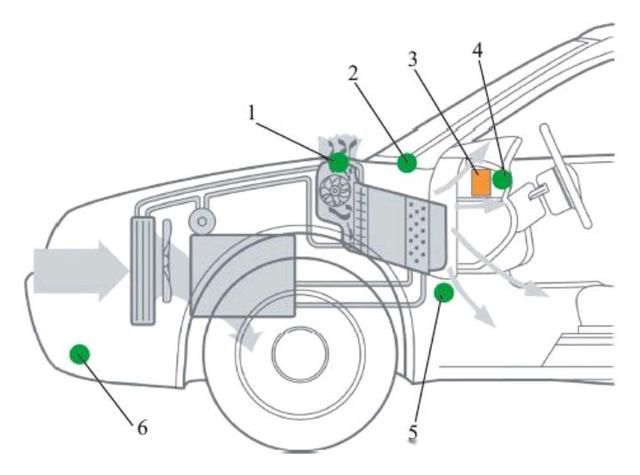 1
2
3
4
5
6