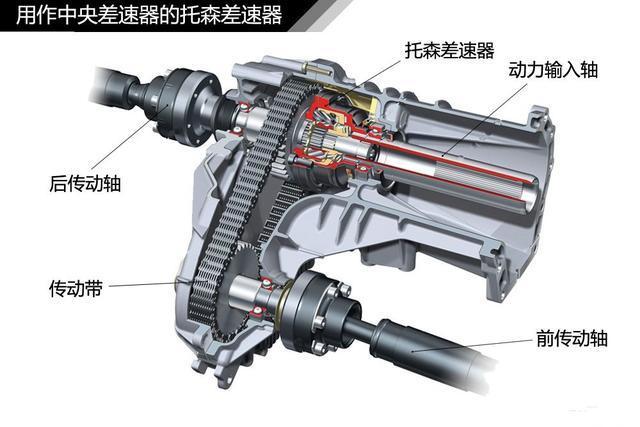 用作中央差速器的托森差速器

托森差速器

动力输入轴

后传动轴

传动带

前传动轴