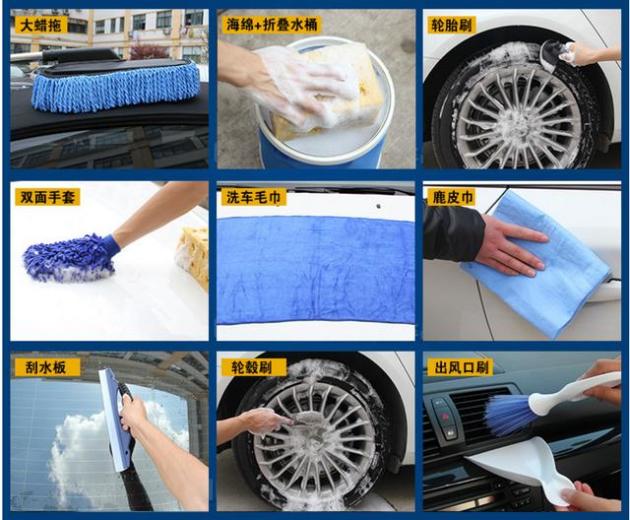 大蜡拖

海绵+折叠水桶

轮胎刷

双面手套

洗车毛巾

鹿皮巾

刮水板

轮毂刷

出风口刷