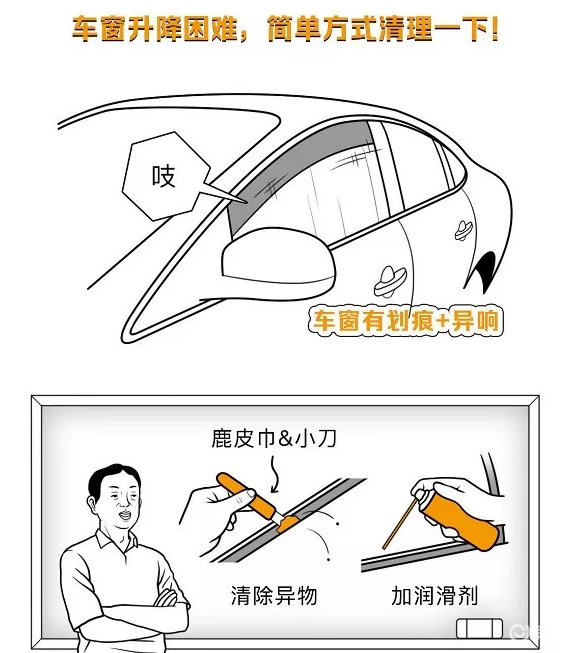 车窗升降困难，简单方式清理一下！

吱

车窗有划痕+异响

鹿皮巾&小刀

清除异物

加润滑剂